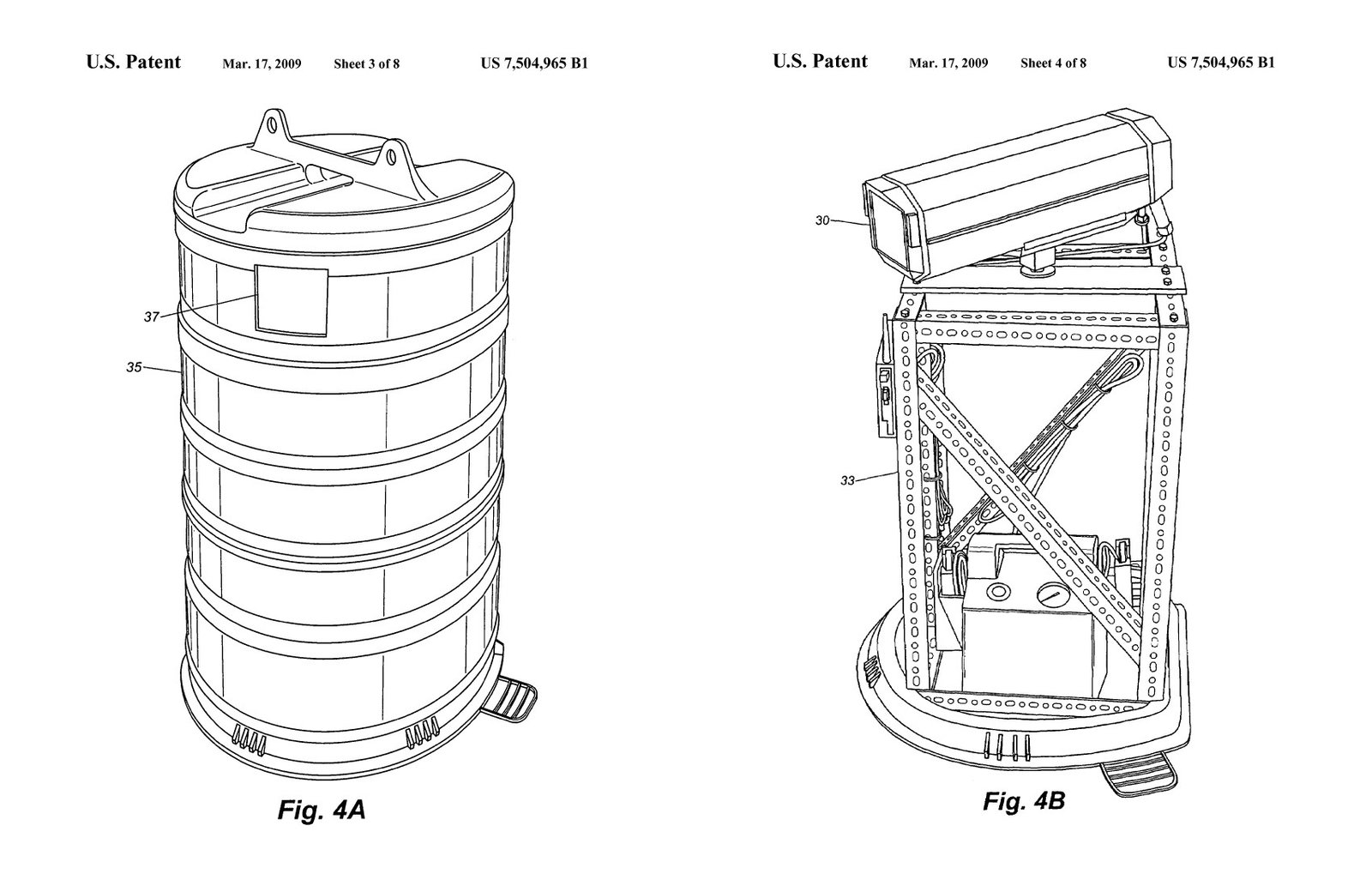 U.S. Patent Mar. 17, 2009 Sheet 3 of 8 US 7,504,965 B1

37

35

Fig. 4A

U.S. Patent Mar. 17, 2009 Sheet 4 of 8 US 7,504,965 B1

30

33

Fig. 4B